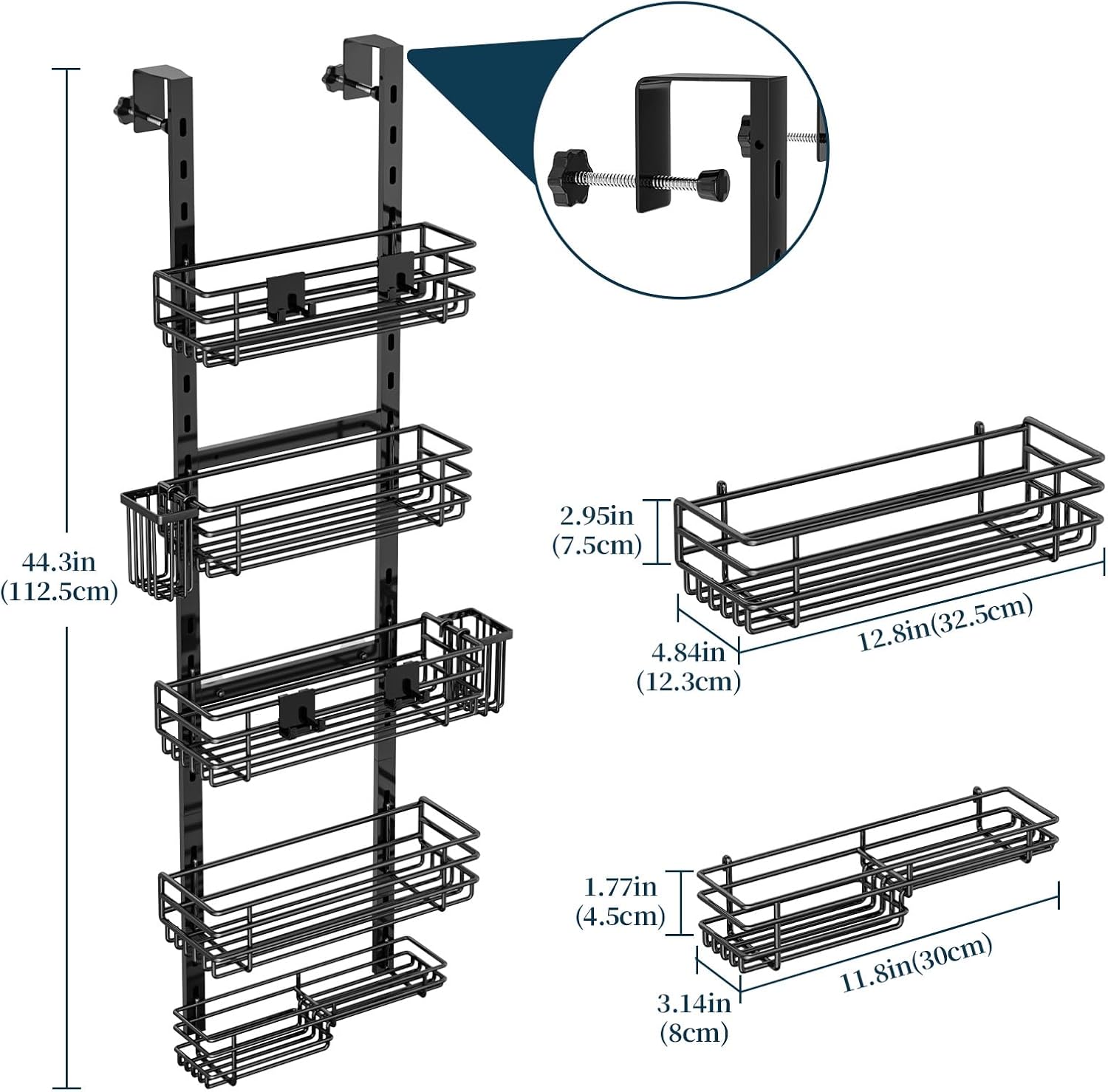 44.3in
(112.5cm)

2.95in
(7.5cm)

4.84in
(12.3cm)

12.8in(32.5cm)

1.77in
(4.5cm)

3.14in
(8cm)

11.8in(30cm)