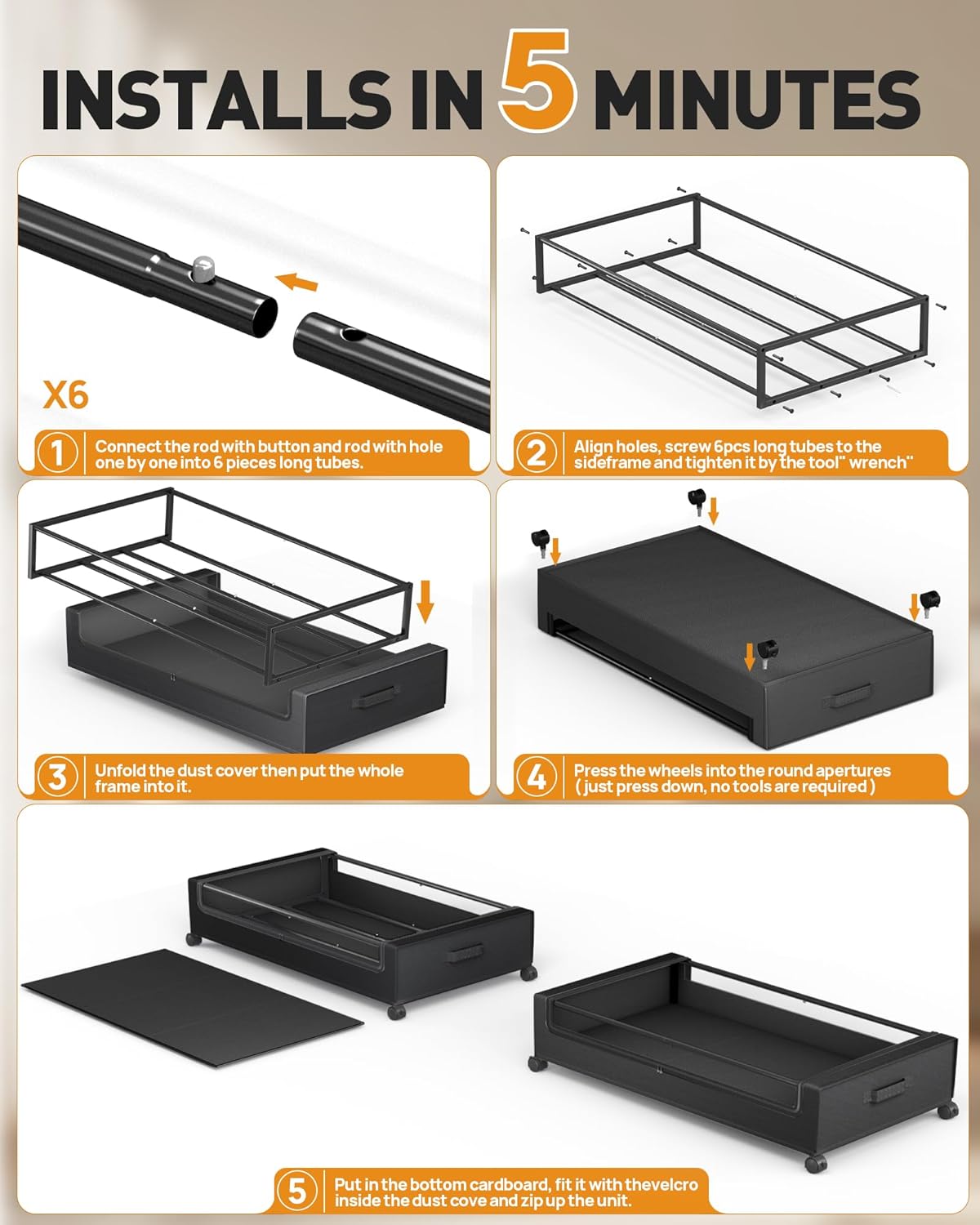 INSTALLS IN 5 MINUTES

X6

1 Connect the rod with button and rod with hole one by one into 6 pieces long tubes.

2 Align holes, screw 6pcs long tubes to the sideframe and tighten it by the tool" wrench"

3 Unfold the dust cover then put the whole frame into it.

4 Press the wheels into the round apertures ( just press down, no tools are required )

5 Put in the bottom cardboard, fit it with thevelcro inside the dust cove and zip up the unit.