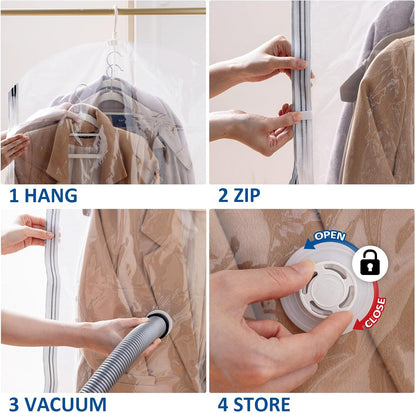 1 HANG

2 ZIP

3 VACUUM

OPEN

CLOSE

4 STORE