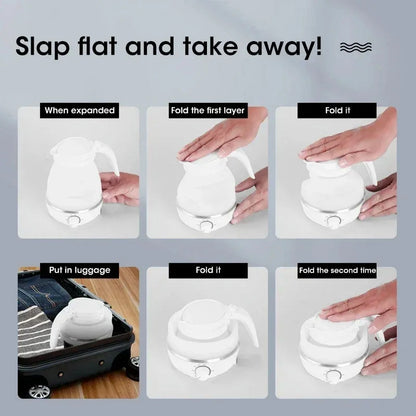 Slap flat and take away!

When expanded

Fold the first layer

Fold it

Put in luggage

Fold it

Fold the second time